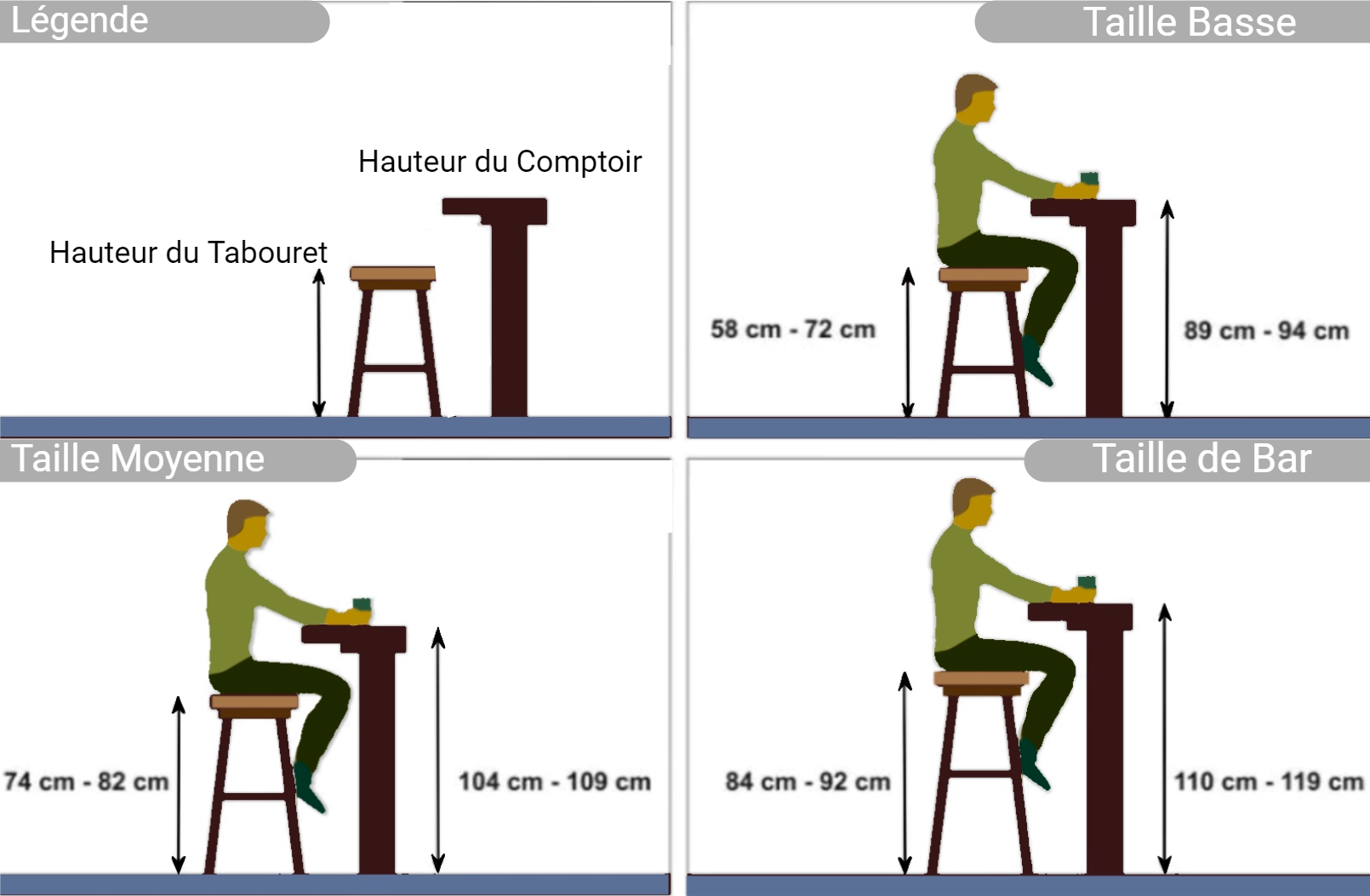 Légende

Hauteur du Comptoir

Hauteur du Tabouret

Taille Basse

58 cm - 72 cm

89 cm - 94 cm

Taille Moyenne

74 cm - 82 cm

104 cm - 109 cm

Taille de Bar

84 cm - 92 cm

110 cm - 119 cm